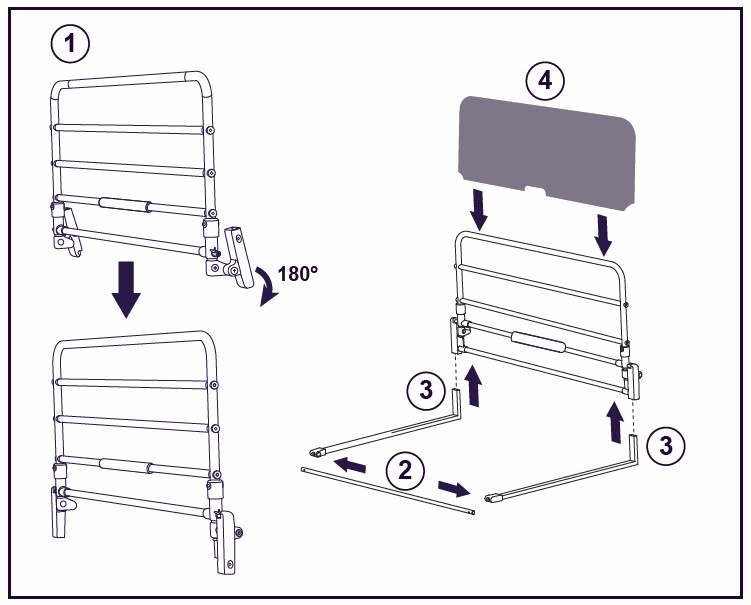 1
180°
4
3
2
3