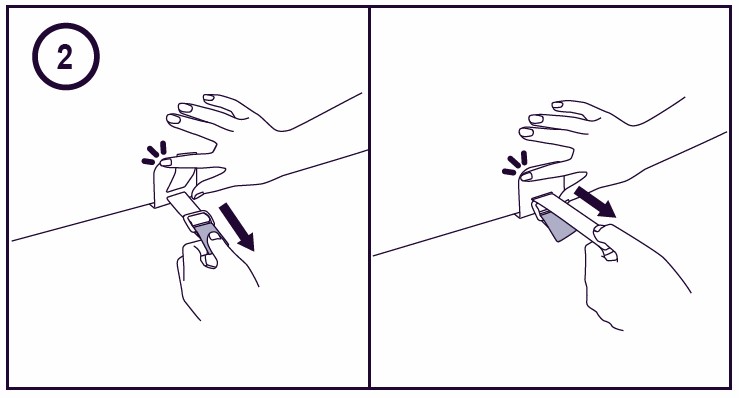 2